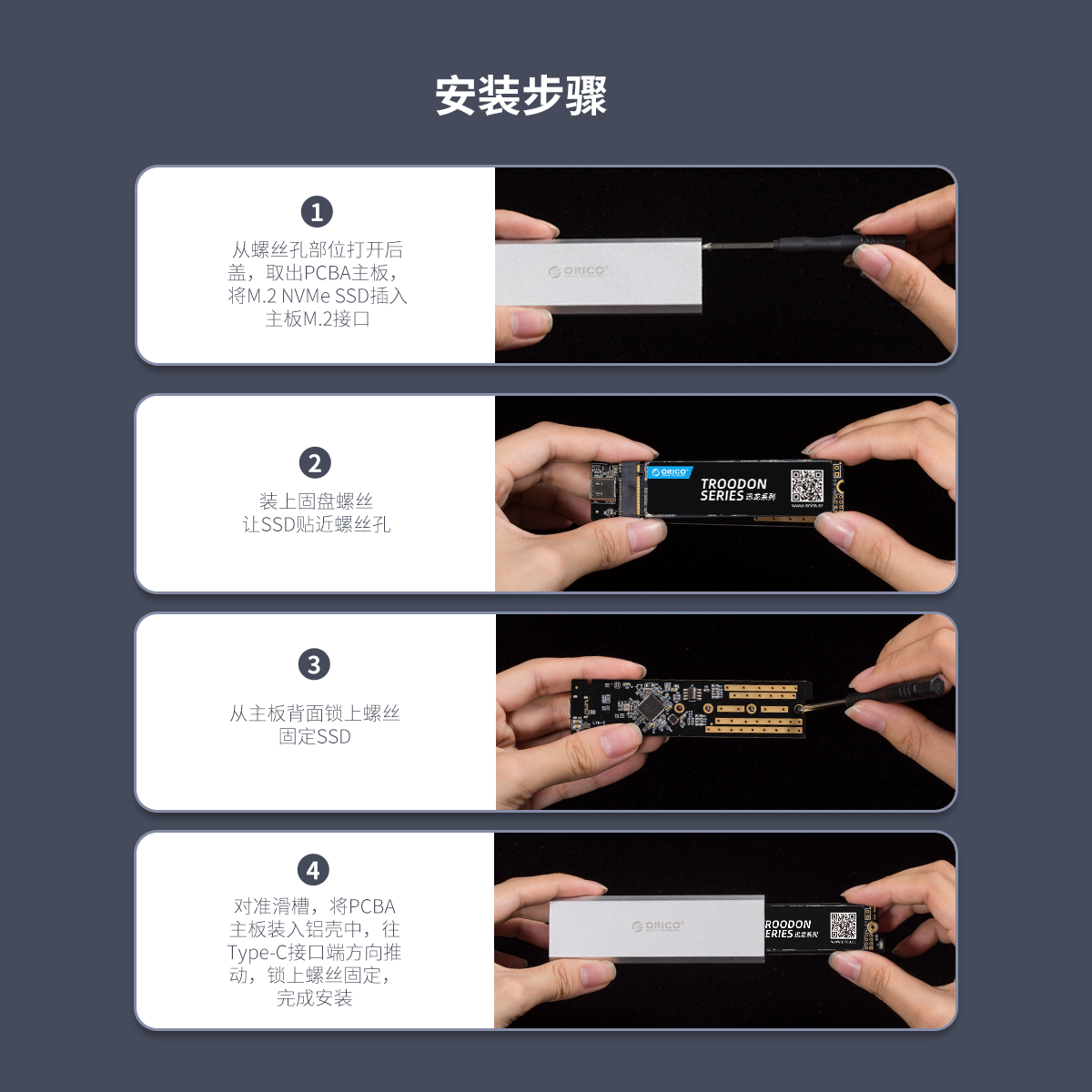 安装步骤

1
从螺丝孔部位打开后盖，取出PCBA主板，将M.2 NVMe SSD插入主板M.2接口

ORICO

2
装上固盘螺丝
让SSD贴近螺丝孔

ORICO
TROODON SERIES 迅龙系列

3
从主板背面锁上螺丝
固定SSD

4
对准滑槽，将PCBA主板装入铝壳中，往Type-C接口端方向推动，锁上螺丝固定，完成安装

ORICO
ROODON
ERIES 迅龙系列