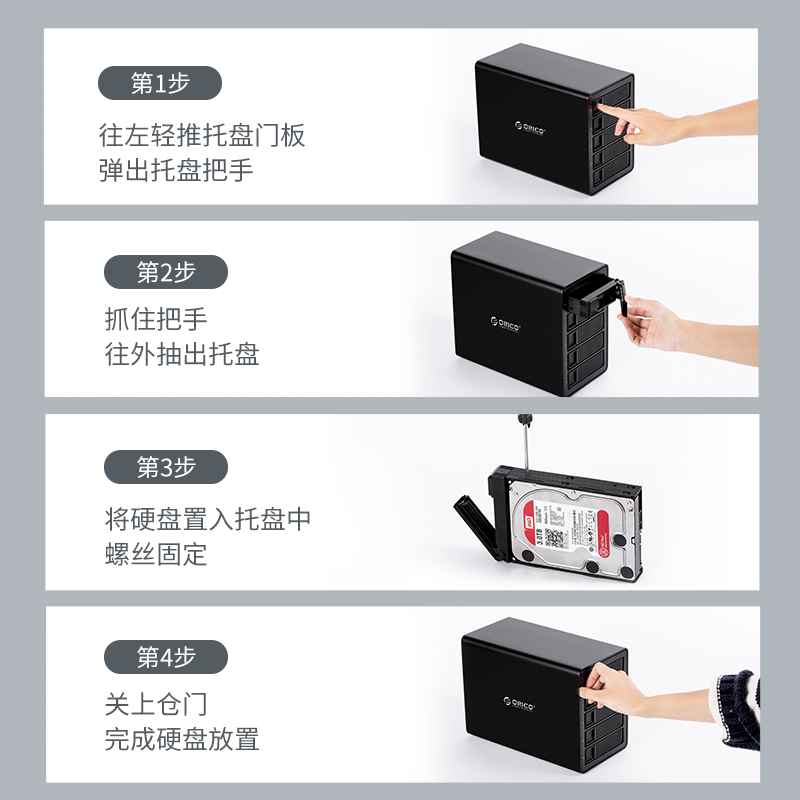 第1步

往左轻推托盘门板
弹出托盘把手

ORICO

第2步

抓住把手
往外抽出托盘

ORICO

第3步

将硬盘置入托盘中
螺丝固定

WD

3.0TB

第4步

关上仓门
完成硬盘放置

ORICO