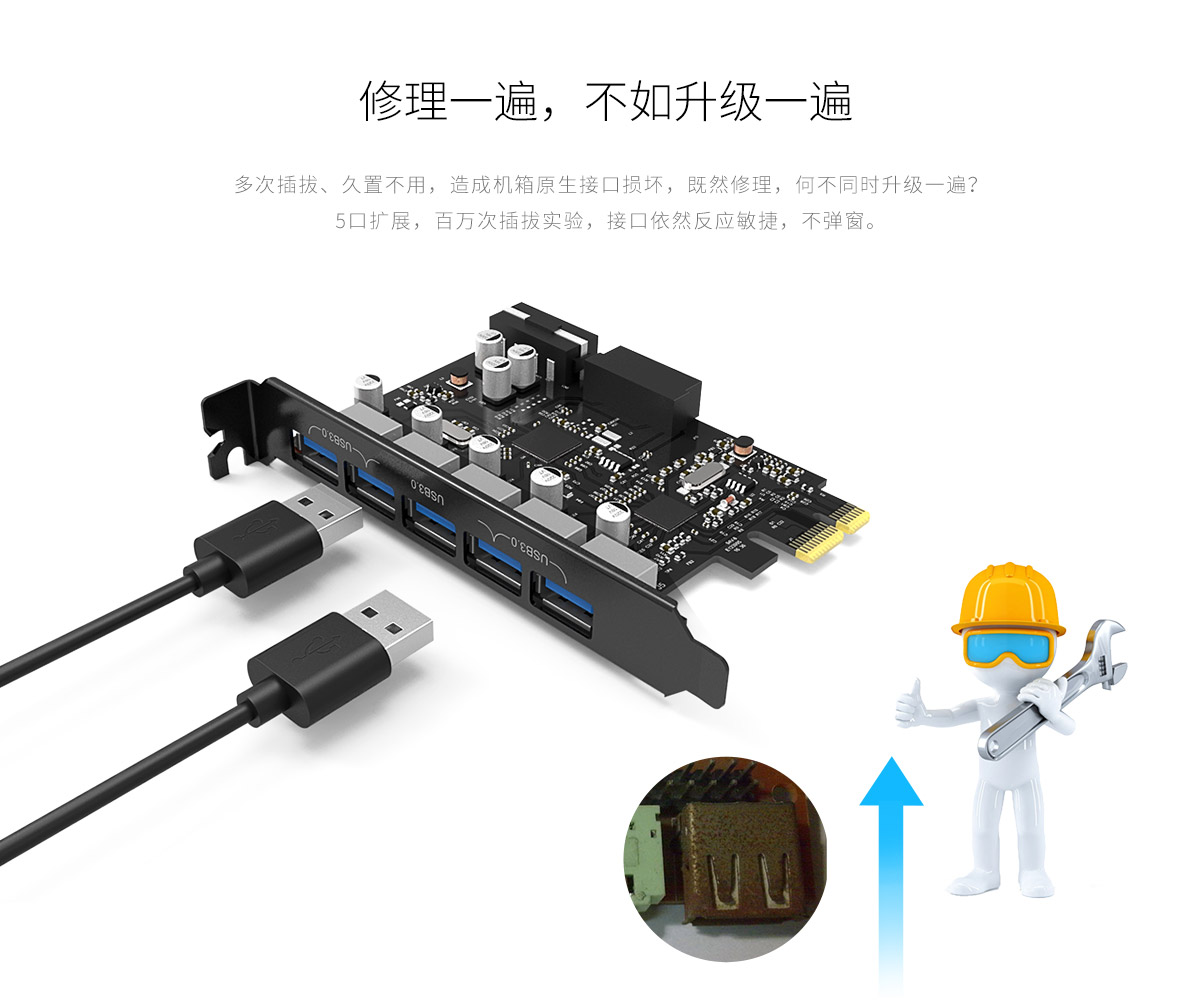 修理一遍，不如升级一遍

多次插拔、久置不用，造成机箱原生接口损坏，既然修理，何不同时升级一遍？
5口扩展，百万次插拔实验，接口依然反应敏捷，不弹窗。

USB3.0

USB3.0

USB3.0